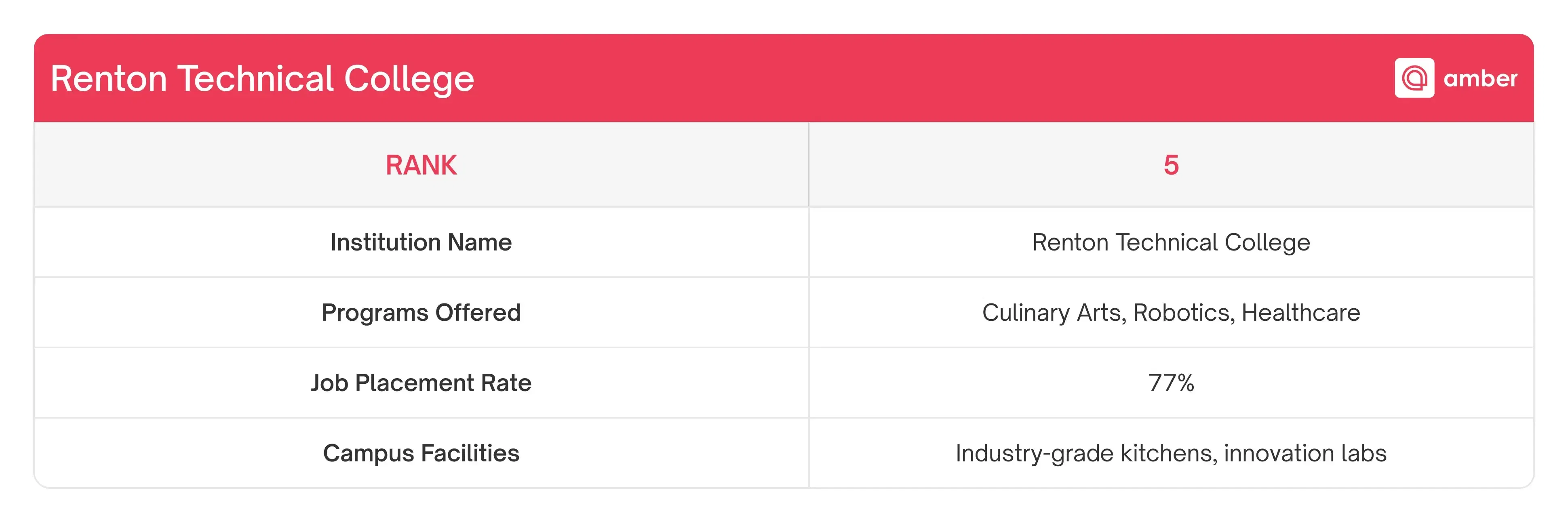 Renton Technical College

amber

| RANK | 5 |
|---|---|
| Institution Name | Renton Technical College |
| Programs Offered | Culinary Arts, Robotics, Healthcare |
| Job Placement Rate | 77% |
| Campus Facilities | Industry-grade kitchens, innovation labs |