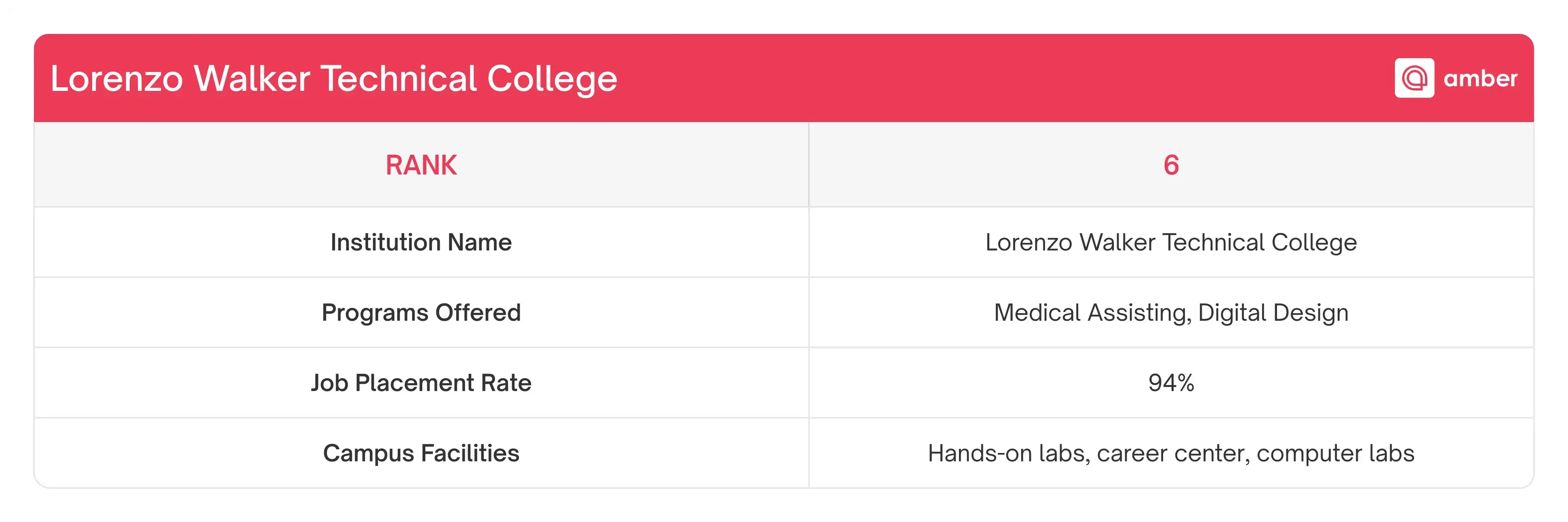 Lorenzo Walker Technical College

amber

| RANK | 6 |
|---|---|
| Institution Name | Lorenzo Walker Technical College |
| Programs Offered | Medical Assisting, Digital Design |
| Job Placement Rate | 94% |
| Campus Facilities | Hands-on labs, career center, computer labs |