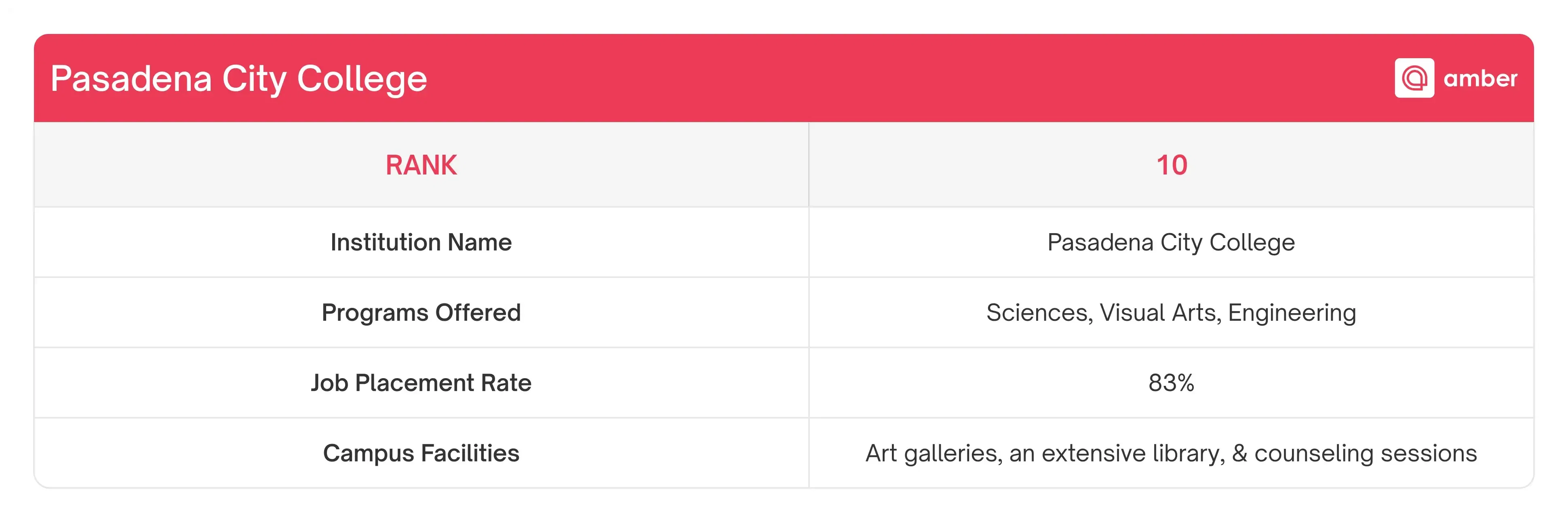 Pasadena City College

amber

| RANK | 10 |
|---|---|
| Institution Name | Pasadena City College |
| Programs Offered | Sciences, Visual Arts, Engineering |
| Job Placement Rate | 83% |
| Campus Facilities | Art galleries, an extensive library, & counseling sessions |