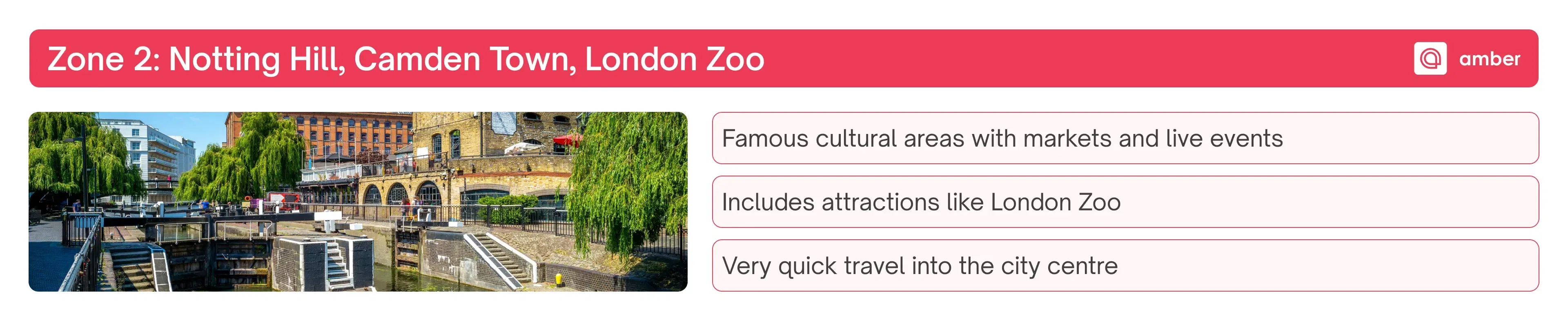 Zone 2: Notting Hill, Camden Town, London Zoo

amber

Famous cultural areas with markets and live events

Includes attractions like London Zoo

Very quick travel into the city centre