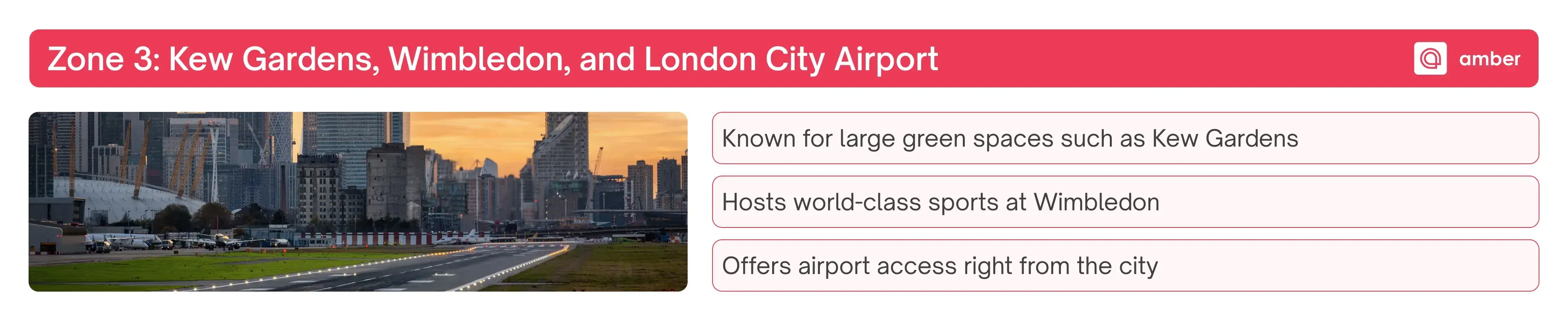 Zone 3: Kew Gardens, Wimbledon, and London City Airport

amber

Known for large green spaces such as Kew Gardens

Hosts world-class sports at Wimbledon

Offers airport access right from the city