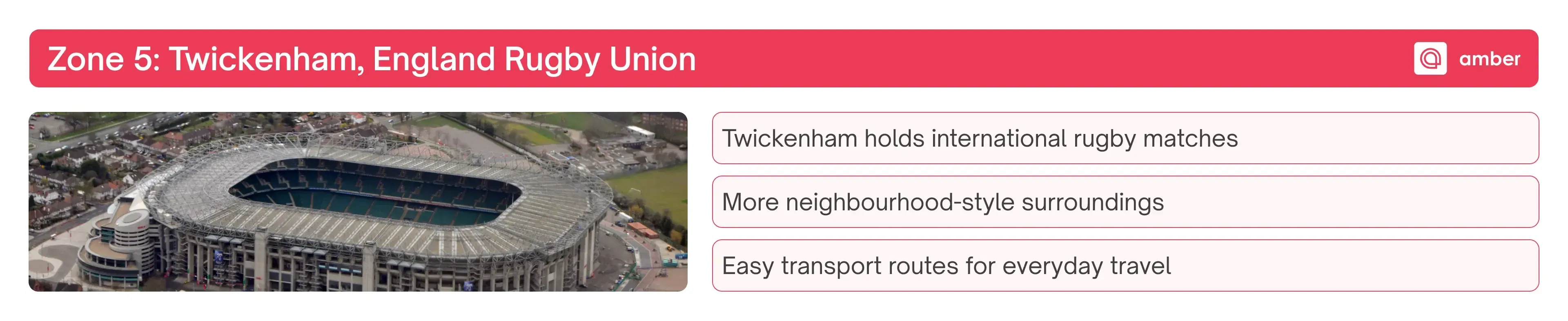 Zone 5: Twickenham, England Rugby Union

amber

Twickenham holds international rugby matches

More neighbourhood-style surroundings

Easy transport routes for everyday travel