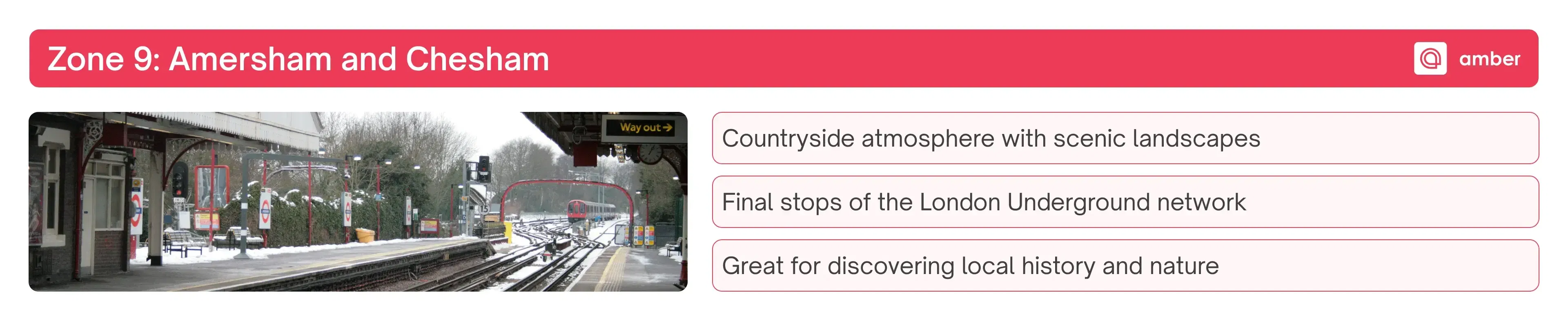 Zone 9: Amersham and Chesham

amber

Way out →

Countryside atmosphere with scenic landscapes

Final stops of the London Underground network

Great for discovering local history and nature