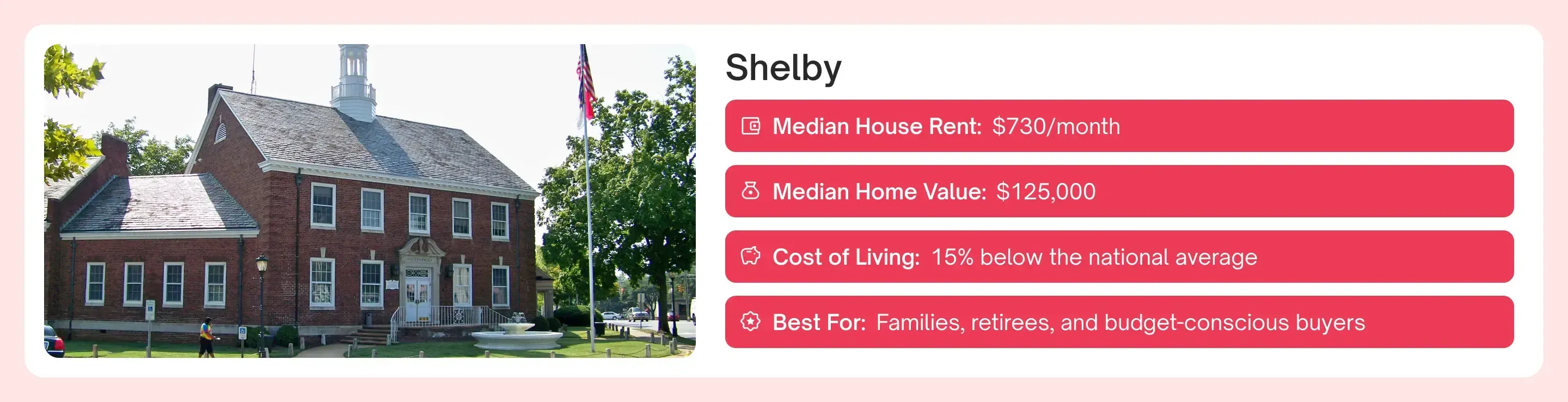 Shelby

Median House Rent: $730/month

Median Home Value: $125,000

Cost of Living: 15% below the national average

Best For: Families, retirees, and budget-conscious buyers