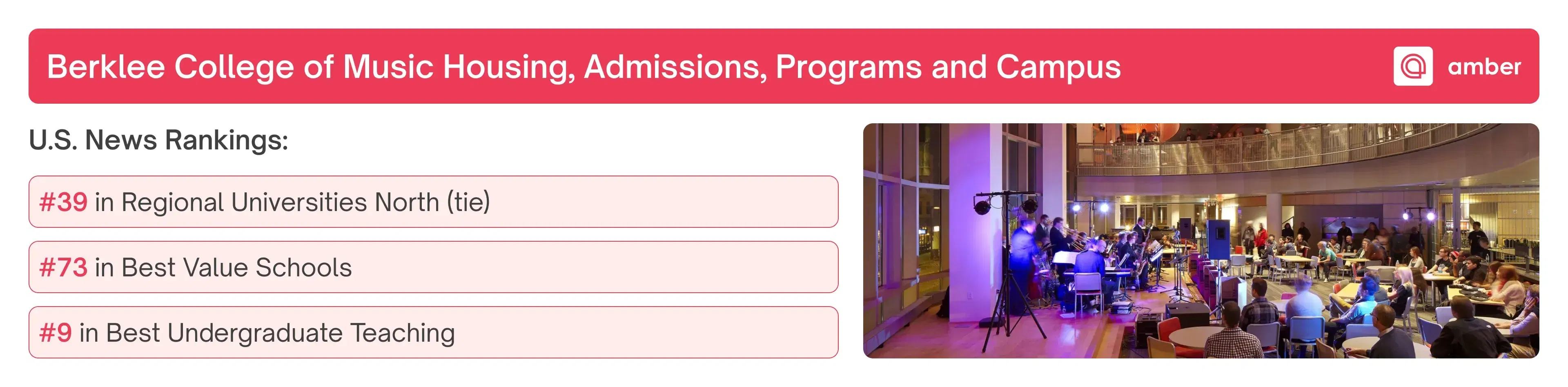 Berklee College of Music Housing, Admissions, Programs and Campus

amber

U.S. News Rankings:

#39 in Regional Universities North (tie)

#73 in Best Value Schools

#9 in Best Undergraduate Teaching